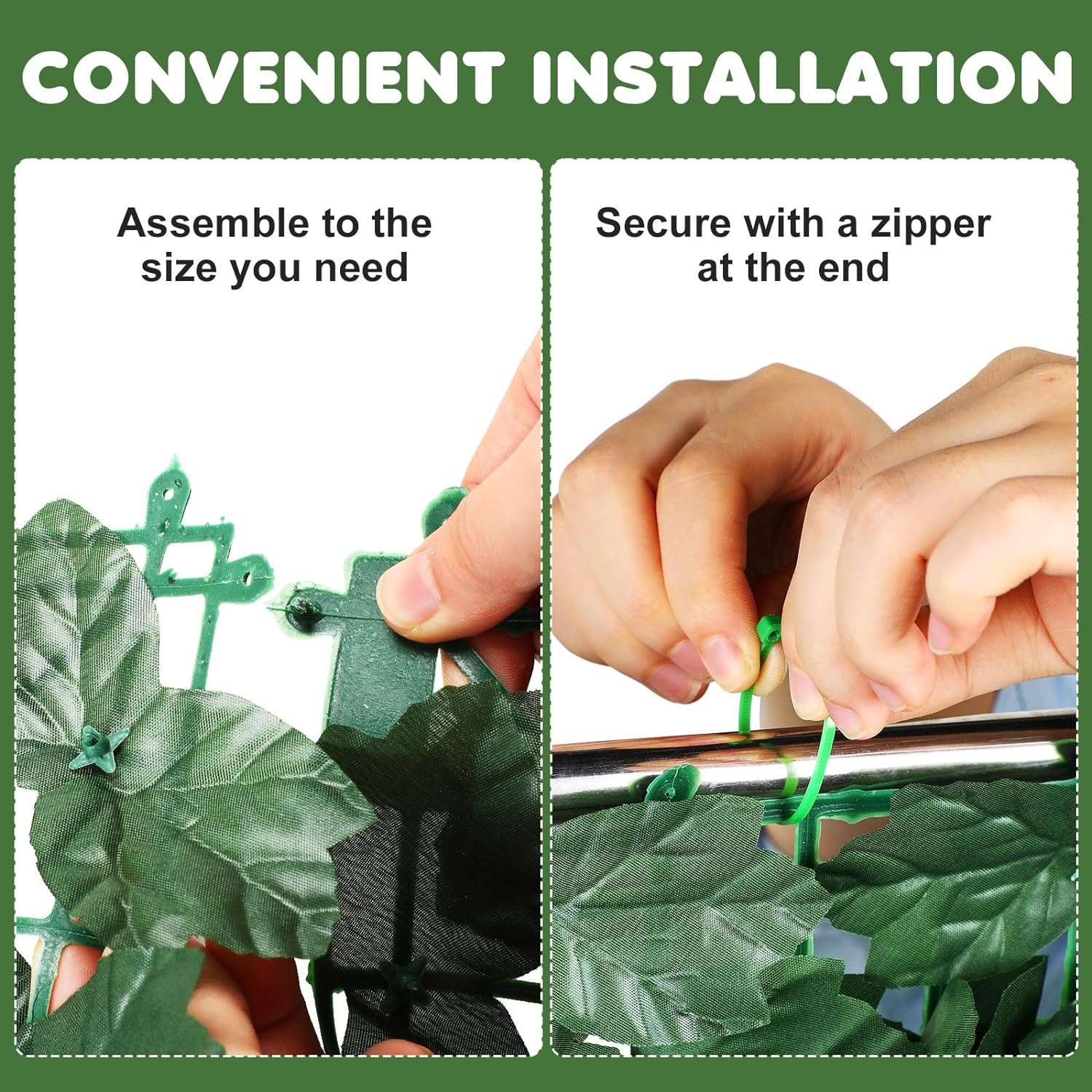 CONVENIENT INSTALLATION

Assemble to the size you need

Secure with a zipper at the end